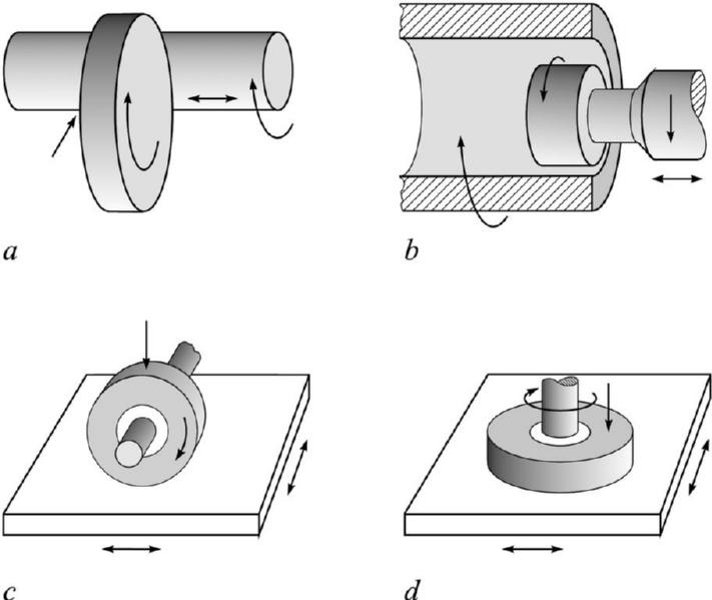 a

b

c

d